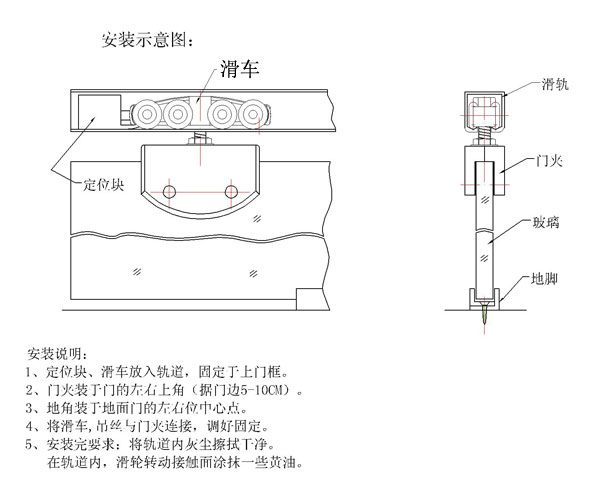 安装示意图：

滑车

定位块

滑轨

门夹

玻璃

地脚

安装说明：
1、定位块、滑车放入轨道，固定于上门框。
2、门夹装于门的左右上角（据门边5-10CM）。
3、地角装于地面门的左右位中心点。
4、将滑车，吊丝与门夹连接，调好固定。
5、安装完要求：将轨道内灰尘擦拭干净。
在轨道内，滑轮转动接触面涂抹一些黄油。