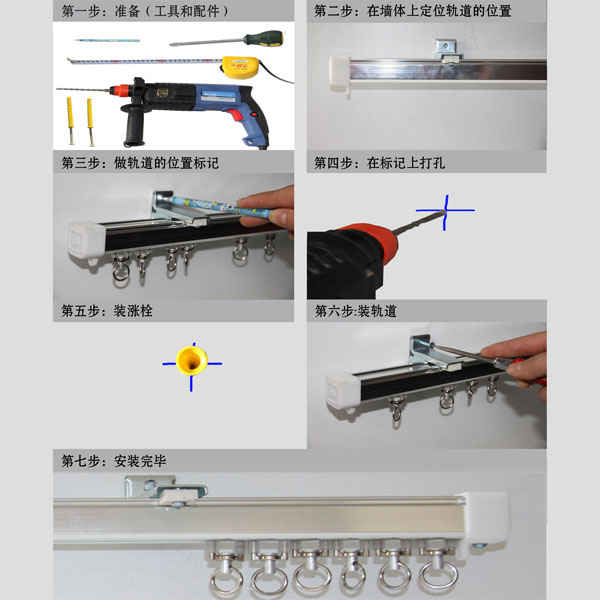 第一步：准备（工具和配件）

第二步：在墙体上定位轨道的位置

第三步：做轨道的位置标记

第四步：在标记上打孔

第五步：装涨栓

第六步:装轨道

第七步：安装完毕